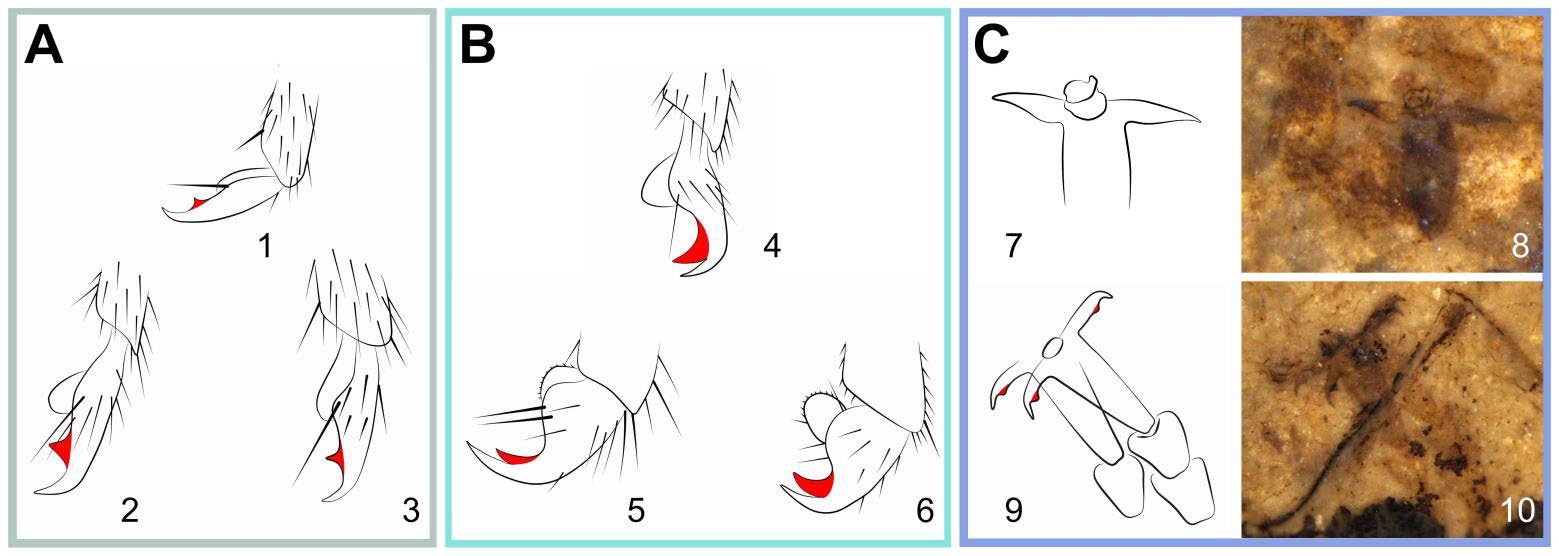 A
1
2
3

B
4
5
6

C
7
8
9
10